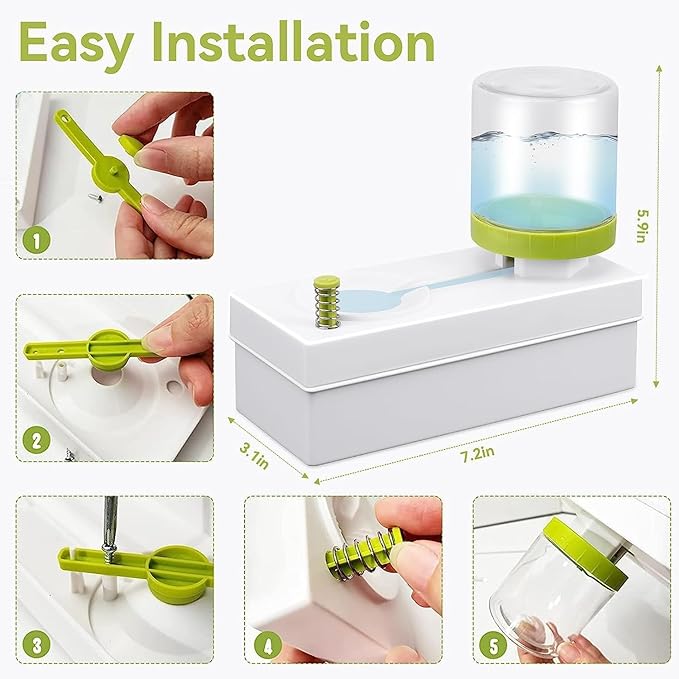 Easy Installation

1

2

3

4

5

5.9in

3.1in

7.2in